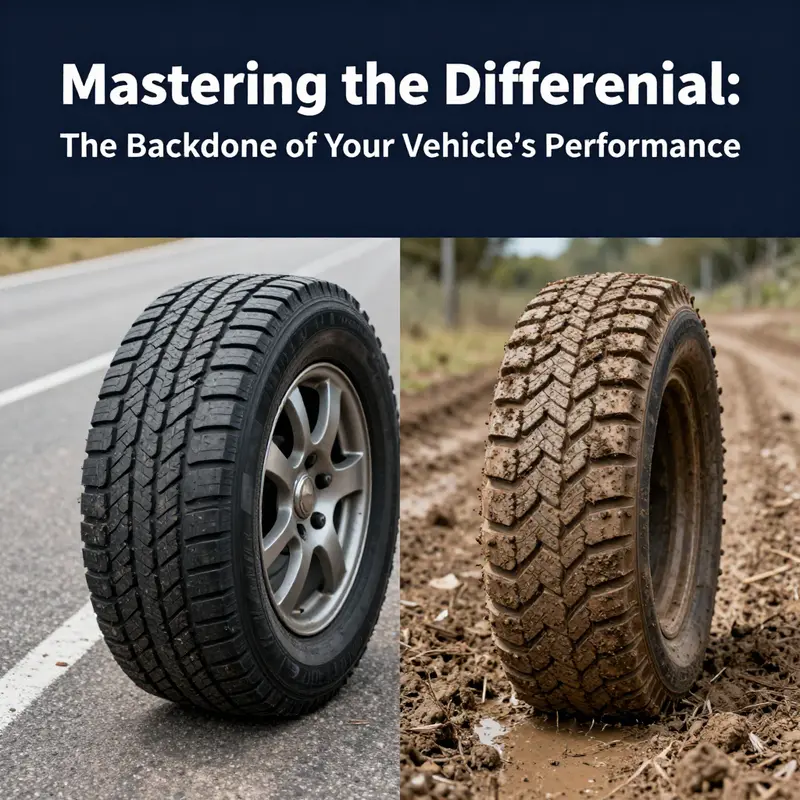 Mastering the Differenial:
The Backdone of Your Vehicle's Performance